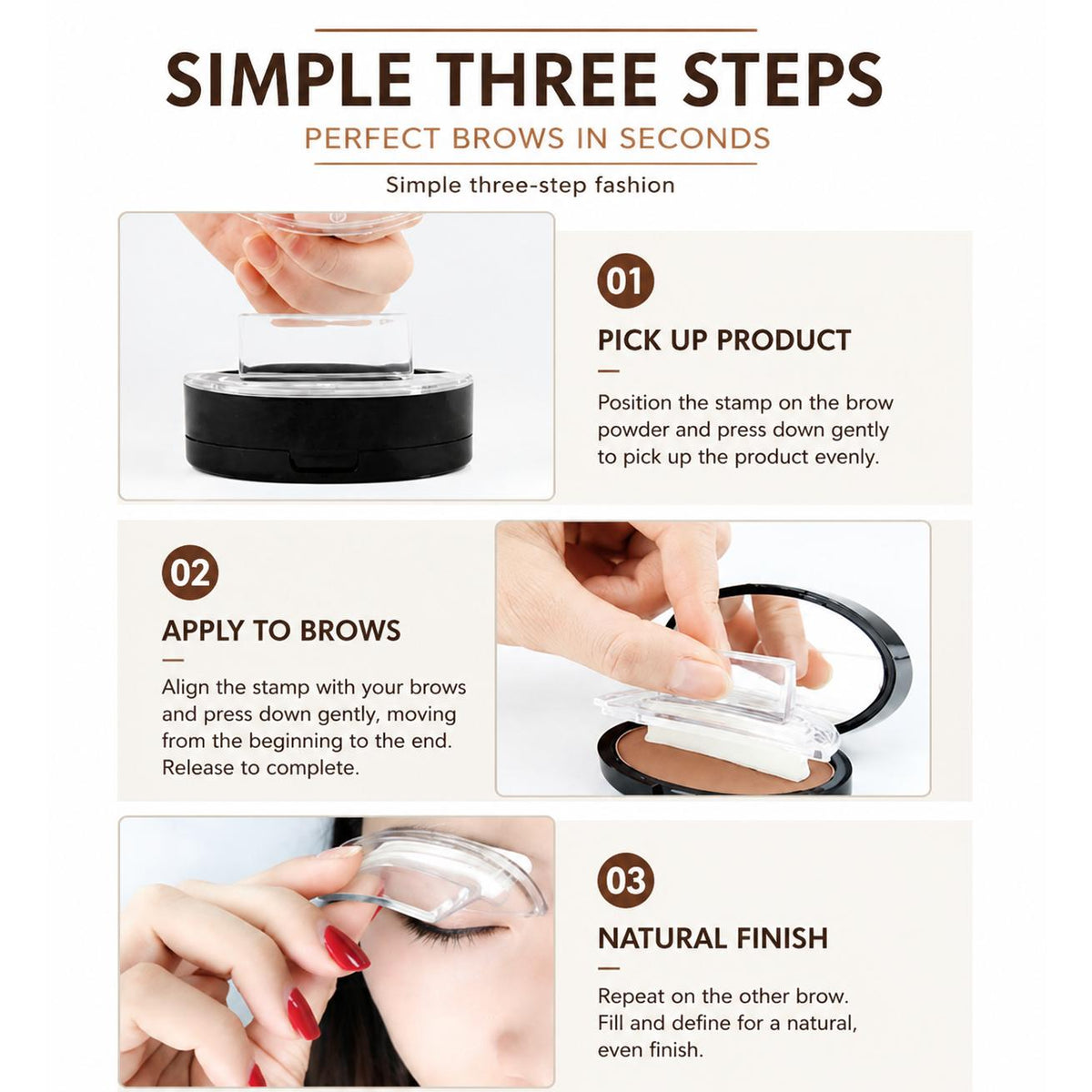 SIMPLE THREE STEPS

PERFECT BROWS IN SECONDS

Simple three-step fashion

01

PICK UP PRODUCT

Position the stamp on the brow powder and press down gently to pick up the product evenly.

02

APPLY TO BROWS

Align the stamp with your brows and press down gently, moving from the beginning to the end. Release to complete.

03

NATURAL FINISH

Repeat on the other brow. Fill and define for a natural, even finish.