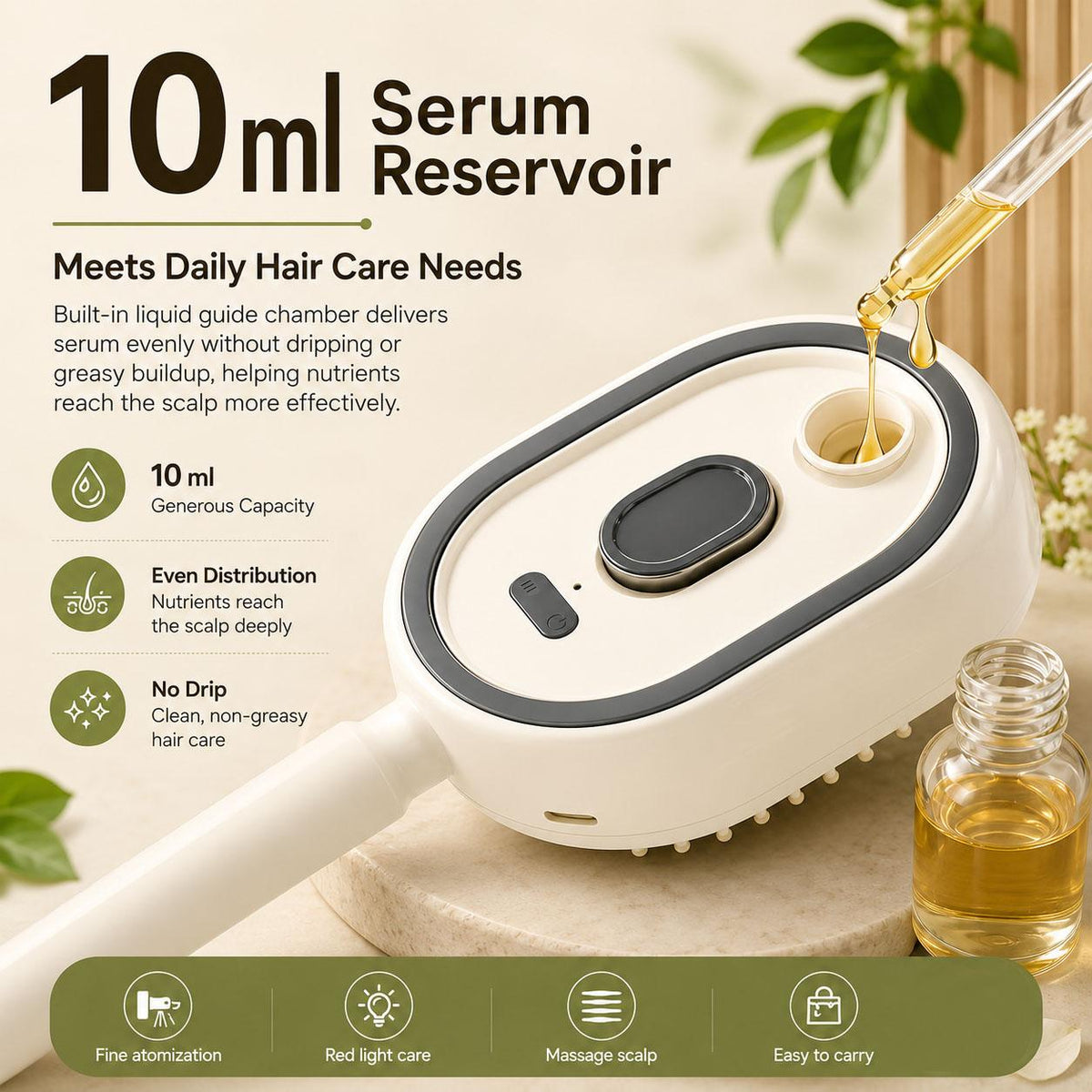 10ml Serum Reservoir

Meets Daily Hair Care Needs

Built-in liquid guide chamber delivers serum evenly without dripping or greasy buildup, helping nutrients reach the scalp more effectively.

10 ml
Generous Capacity

Even Distribution
Nutrients reach the scalp deeply

No Drip
Clean, non-greasy hair care

Fine atomization

Red light care

Massage scalp

Easy to carry